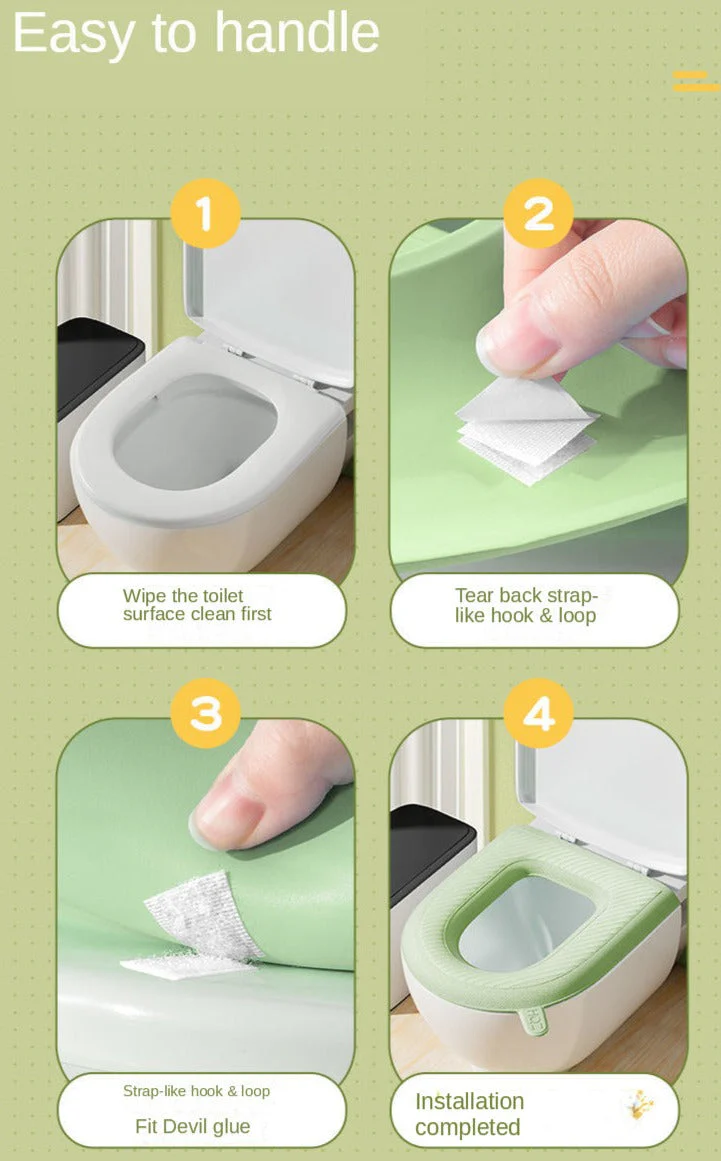 Easy to handle

1

Wipe the toilet surface clean first

2

Tear back strap-like hook & loop

3

Strap-like hook & loop

Fit Devil glue

4

Installation completed