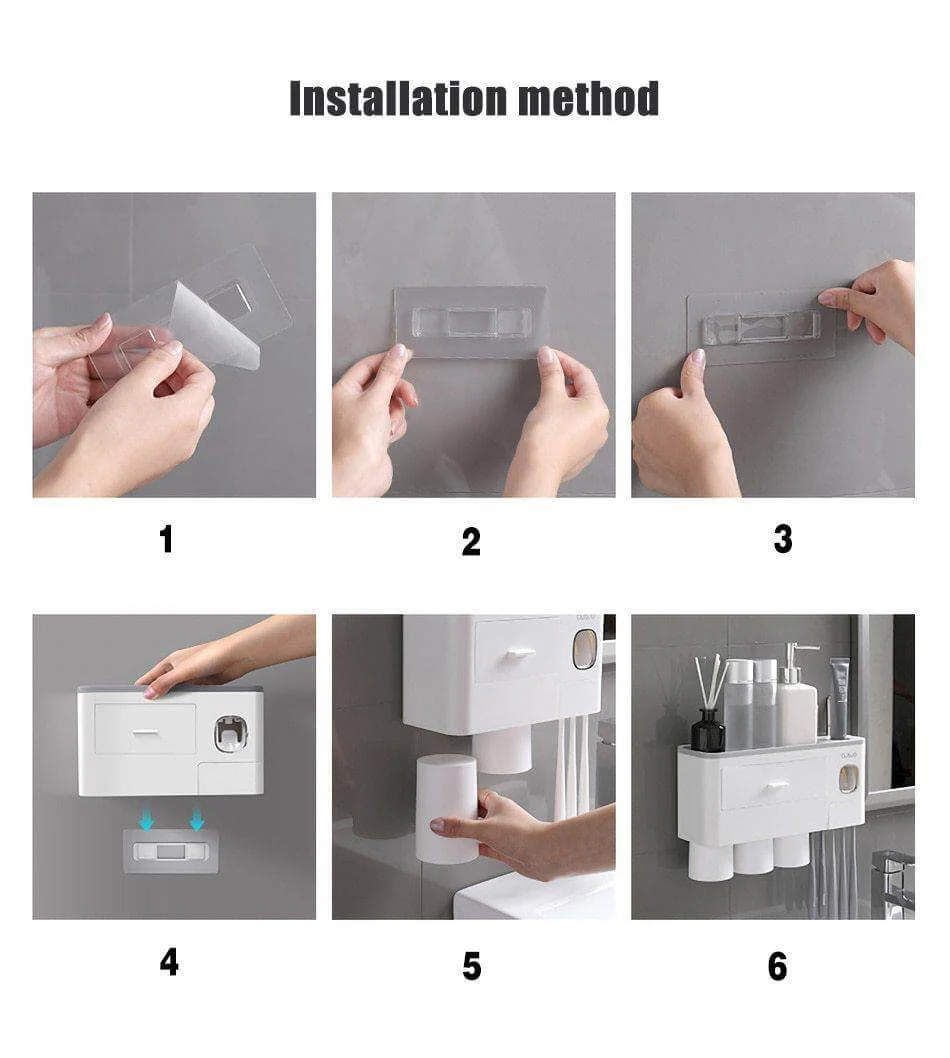 Installation method

1

2

3

4

5

6