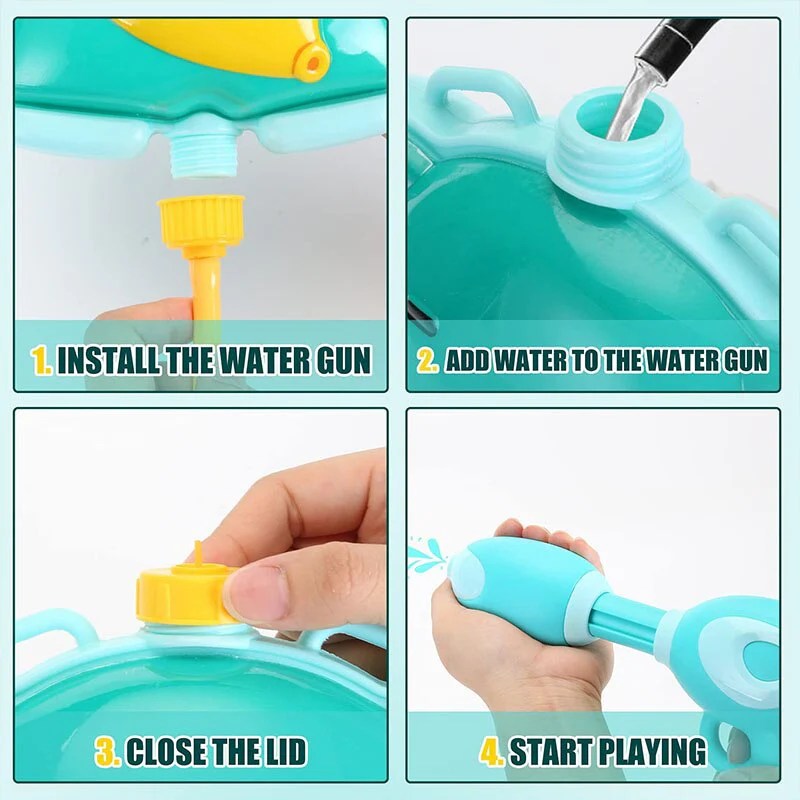 1. INSTALL THE WATER GUN

2. ADD WATER TO THE WATER GUN

3. CLOSE THE LID

4. START PLAYING