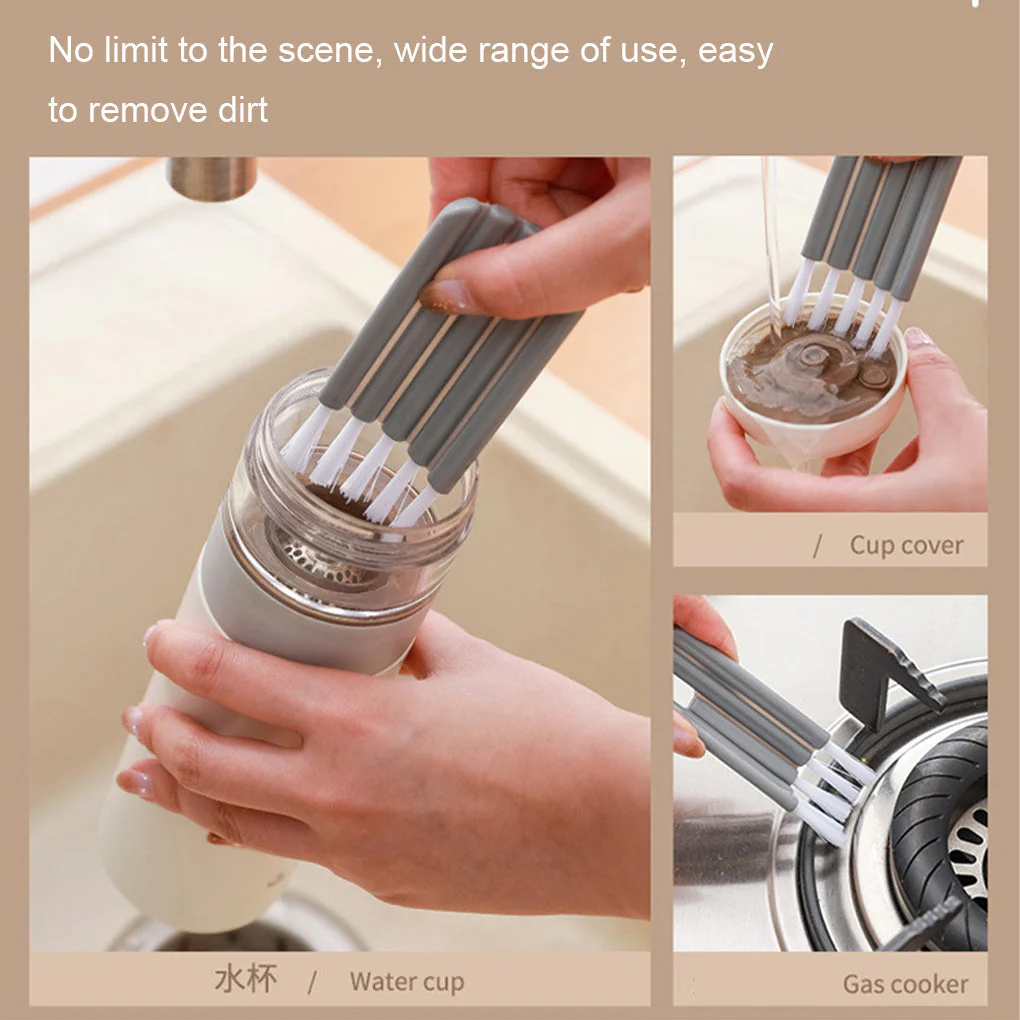 No limit to the scene, wide range of use, easy to remove dirt

/ Cup cover

水杯 / Water cup

Gas cooker