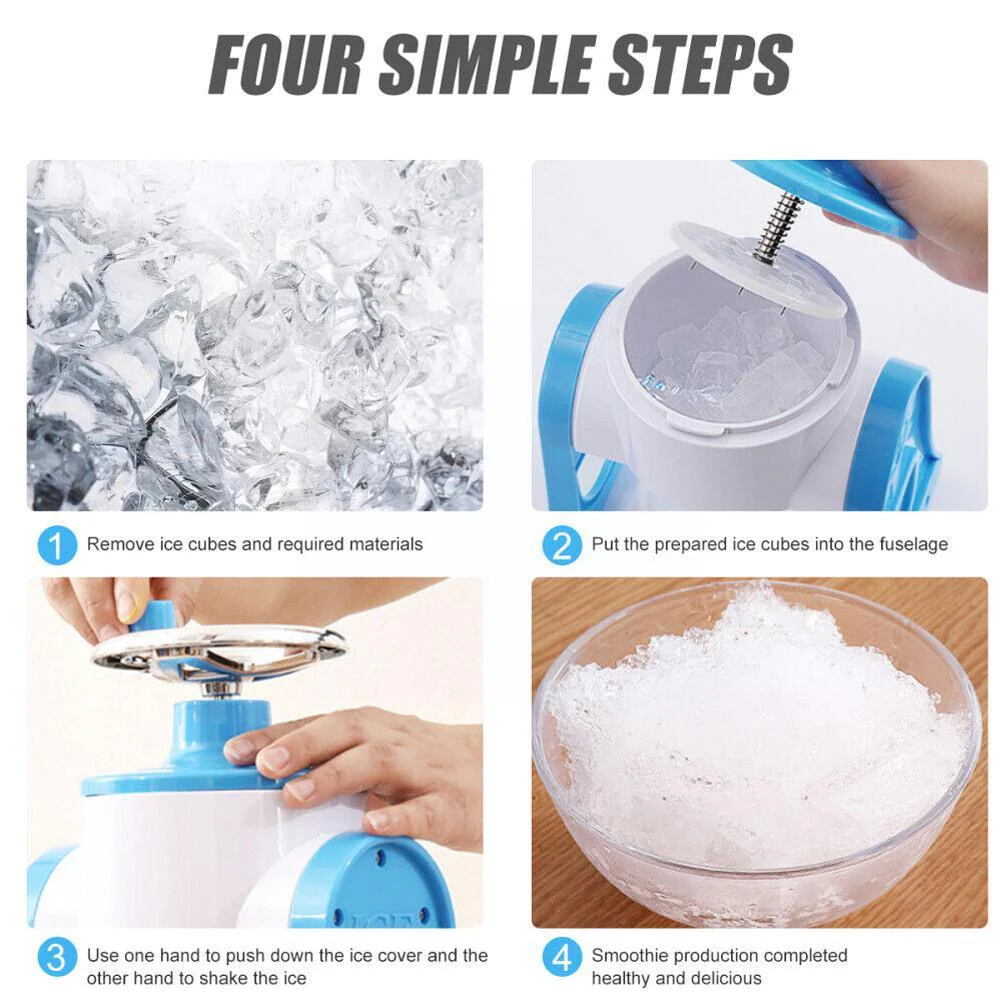 FOUR SIMPLE STEPS

1 Remove ice cubes and required materials

2 Put the prepared ice cubes into the fuselage

3 Use one hand to push down the ice cover and the other hand to shake the ice

4 Smoothie production completed healthy and delicious