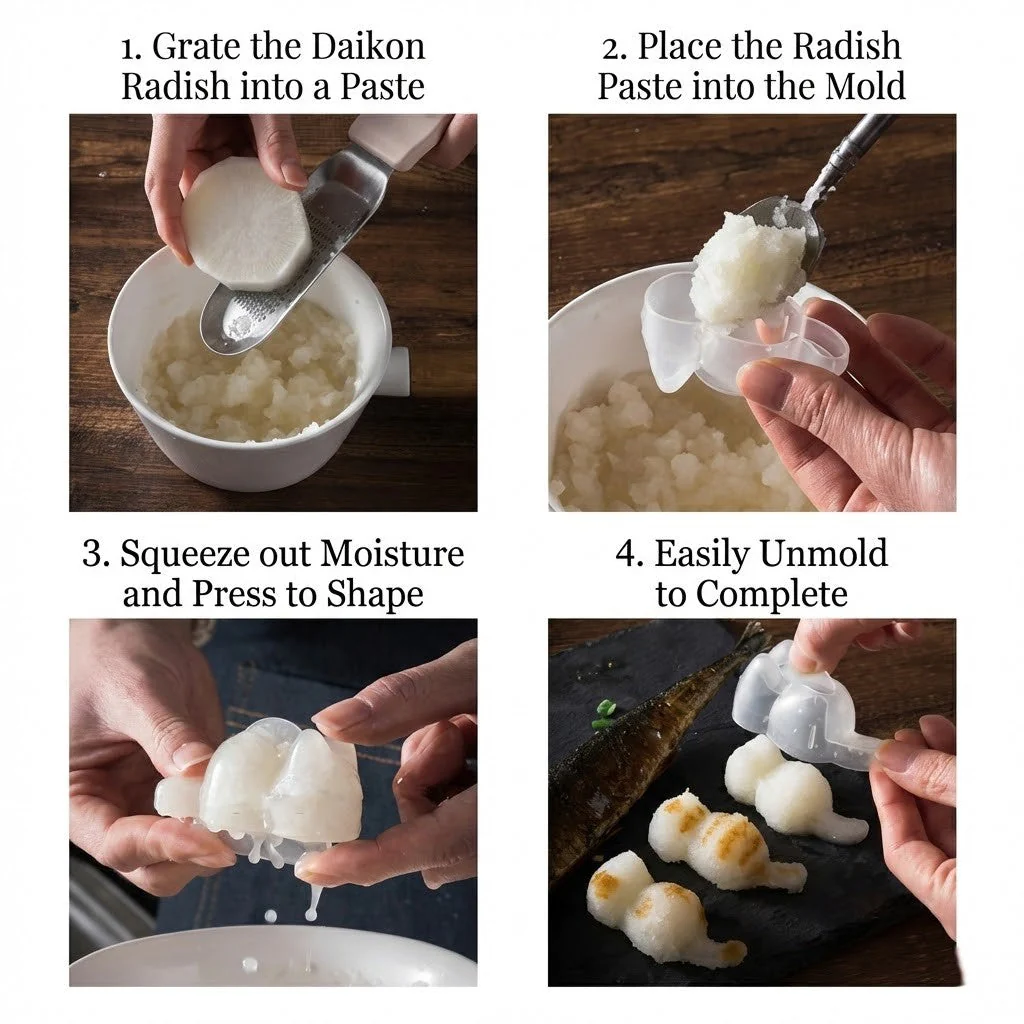 1. Grate the Daikon Radish into a Paste

2. Place the Radish Paste into the Mold

3. Squeeze out Moisture and Press to Shape

4. Easily Unmold to Complete