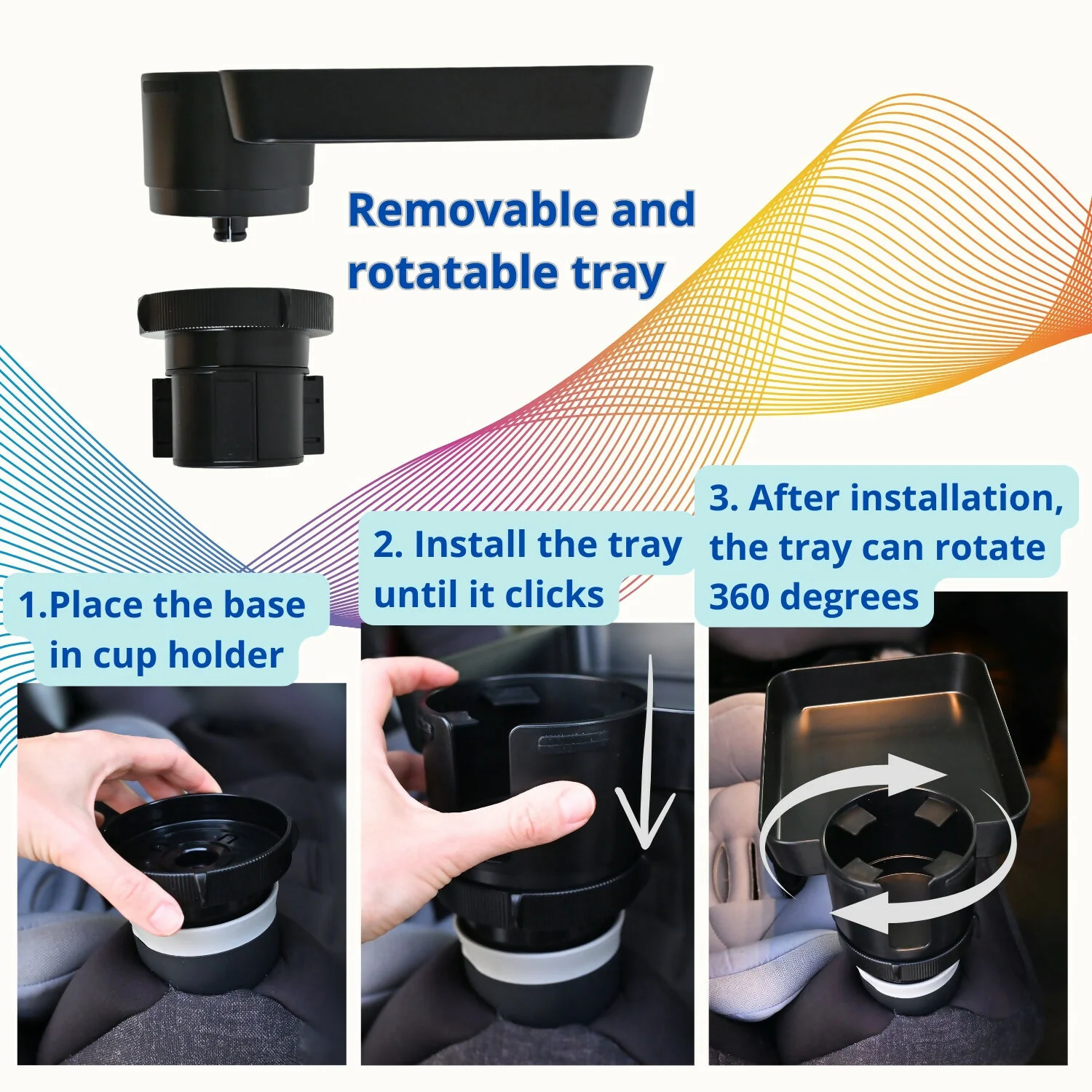 Removable and rotatable tray

1.Place the base in cup holder

2. Install the tray until it clicks

3. After installation, the tray can rotate 360 degrees