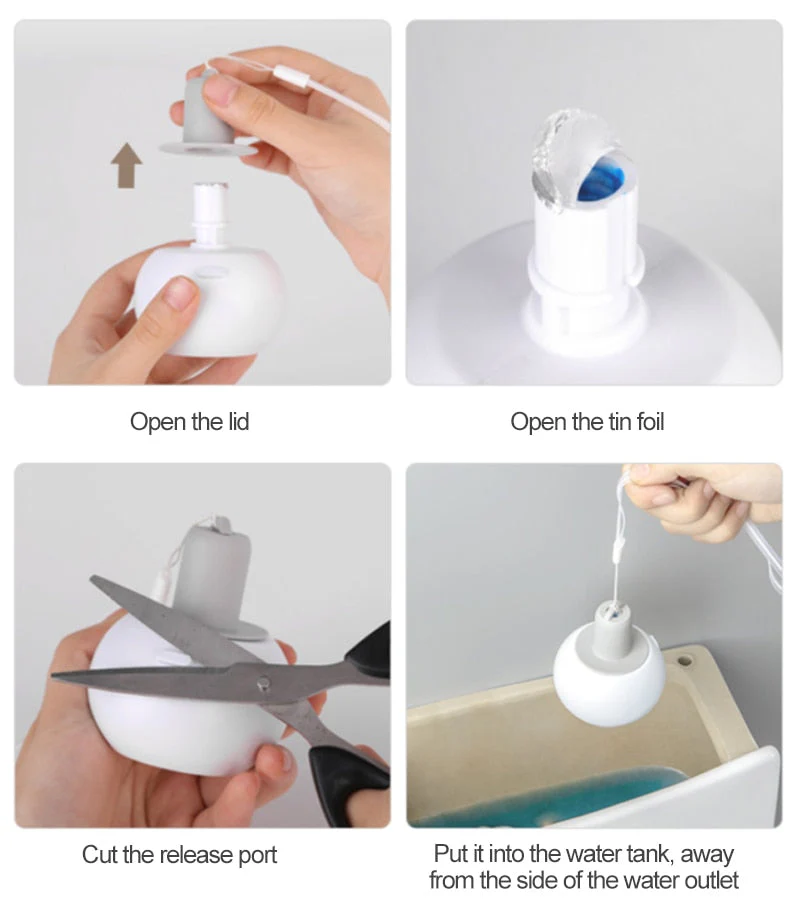 Open the lid

Open the tin foil

Cut the release port

Put it into the water tank, away from the side of the water outlet