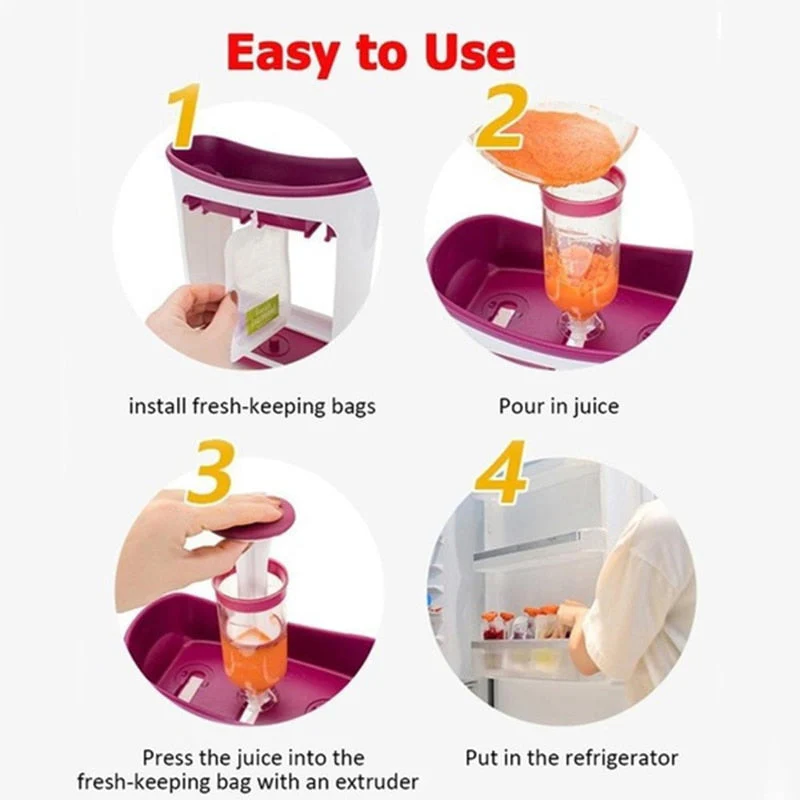 Easy to Use

1

install fresh-keeping bags

2

Pour in juice

3

Press the juice into the fresh-keeping bag with an extruder

4

Put in the refrigerator